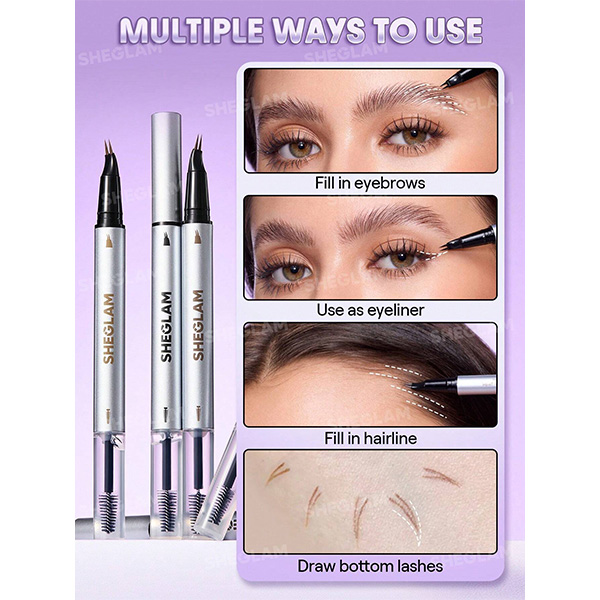 MULTIPLE WAYS TO USE

SHEGLAM

SHEGLAM

SHEGLAM

SHEGLAM

SHEGLAM

SHEGLAM

Fill in eyebrows

Use as eyeliner

Fill in hairline

Draw bottom lashes